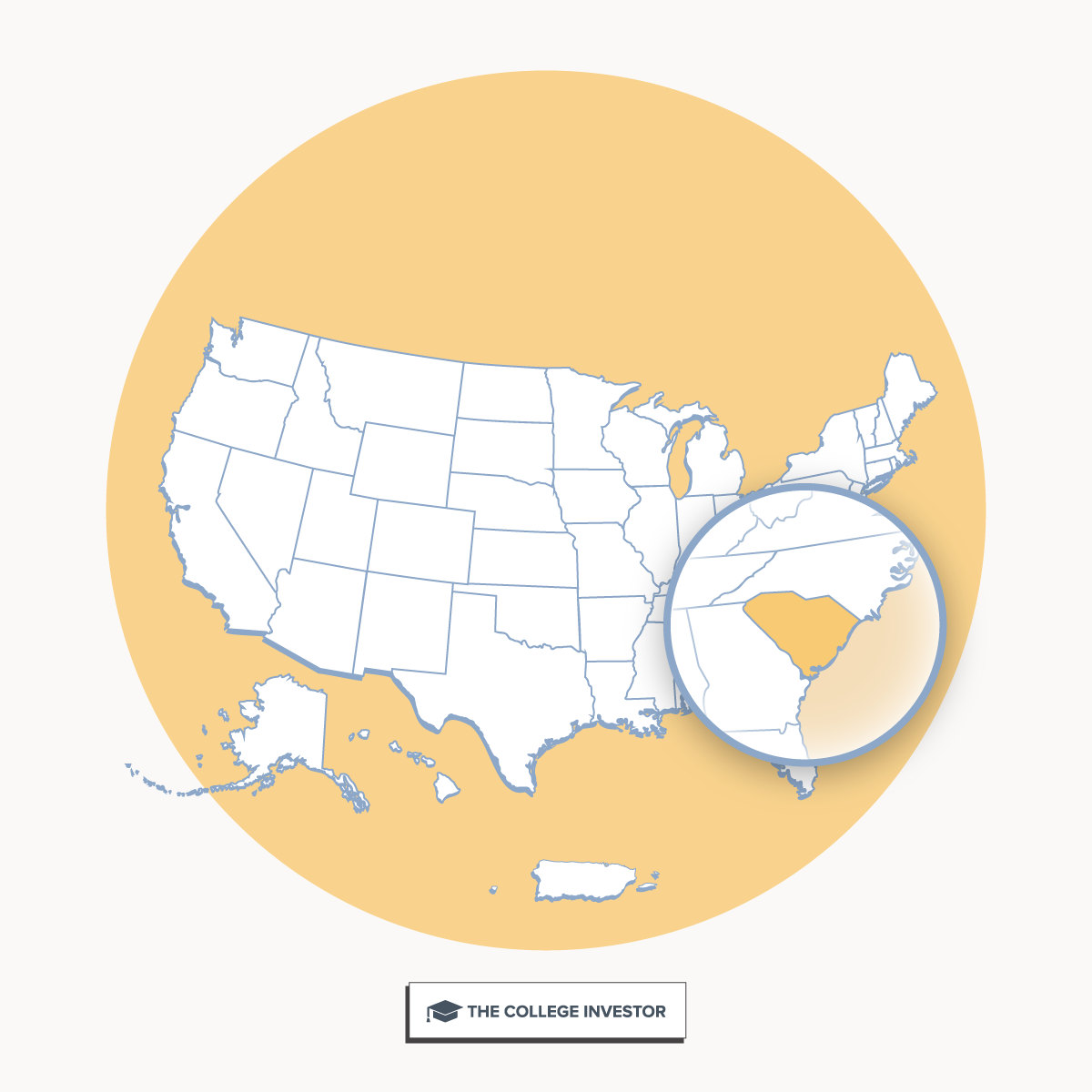 THE COLLEGE INVESTOR